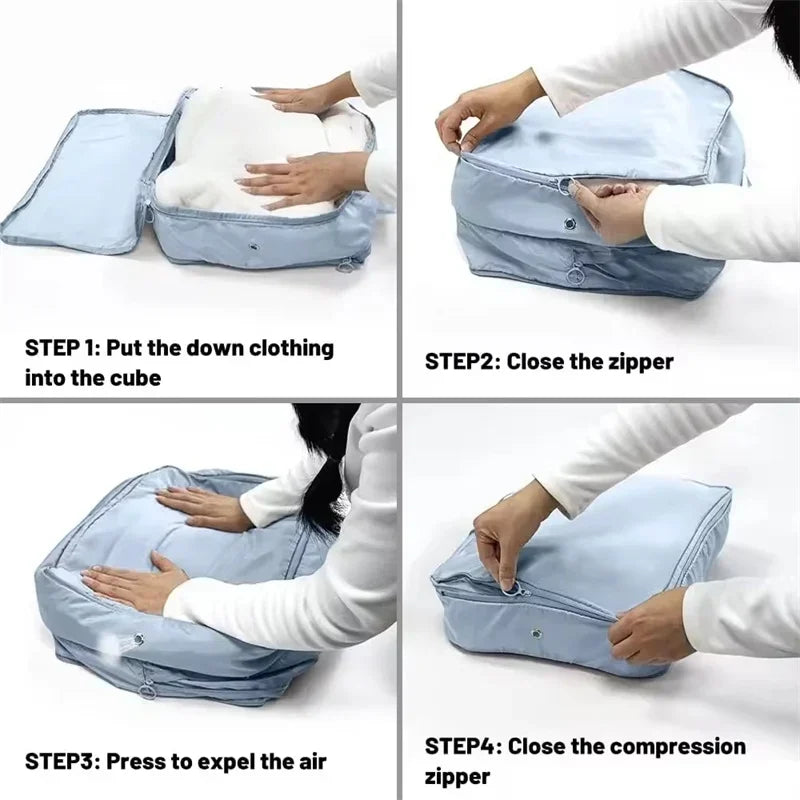 STEP 1: Put the down clothing into the cube

STEP2: Close the zipper

STEP3: Press to expel the air

STEP4: Close the compression zipper