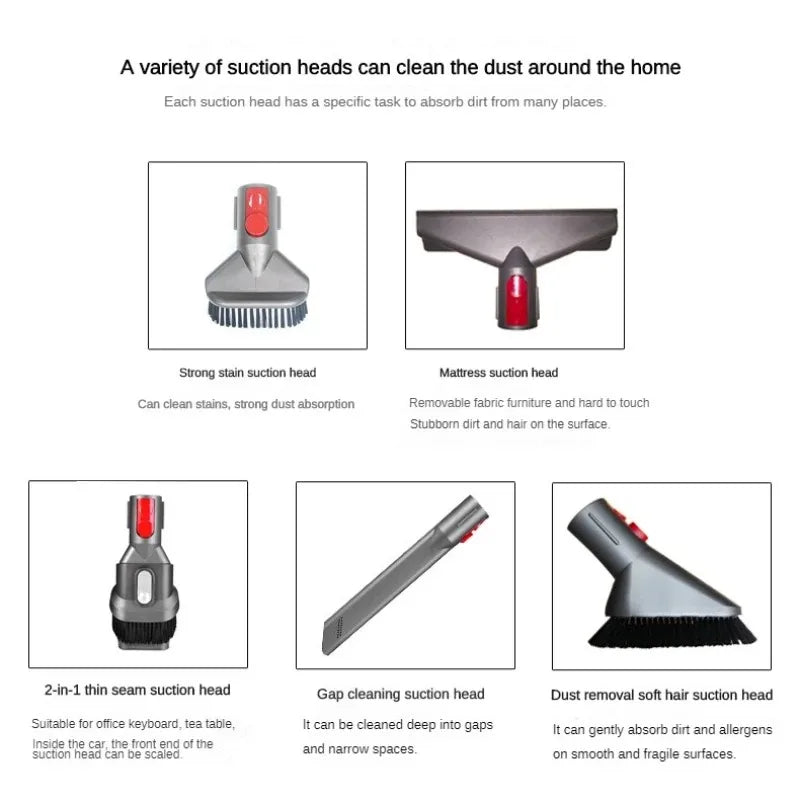 A variety of suction heads can clean the dust around the home

Each suction head has a specific task to absorb dirt from many places.

Strong stain suction head

Can clean stains, strong dust absorption

Mattress suction head

Removable fabric furniture and hard to touch
Stubborn dirt and hair on the surface.

2-in-1 thin seam suction head

Suitable for office keyboard, tea table,
Inside the car, the front end of the suction head can be scaled.

Gap cleaning suction head

It can be cleaned deep into gaps and narrow spaces.

Dust removal soft hair suction head

It can gently absorb dirt and allergens on smooth and fragile surfaces.